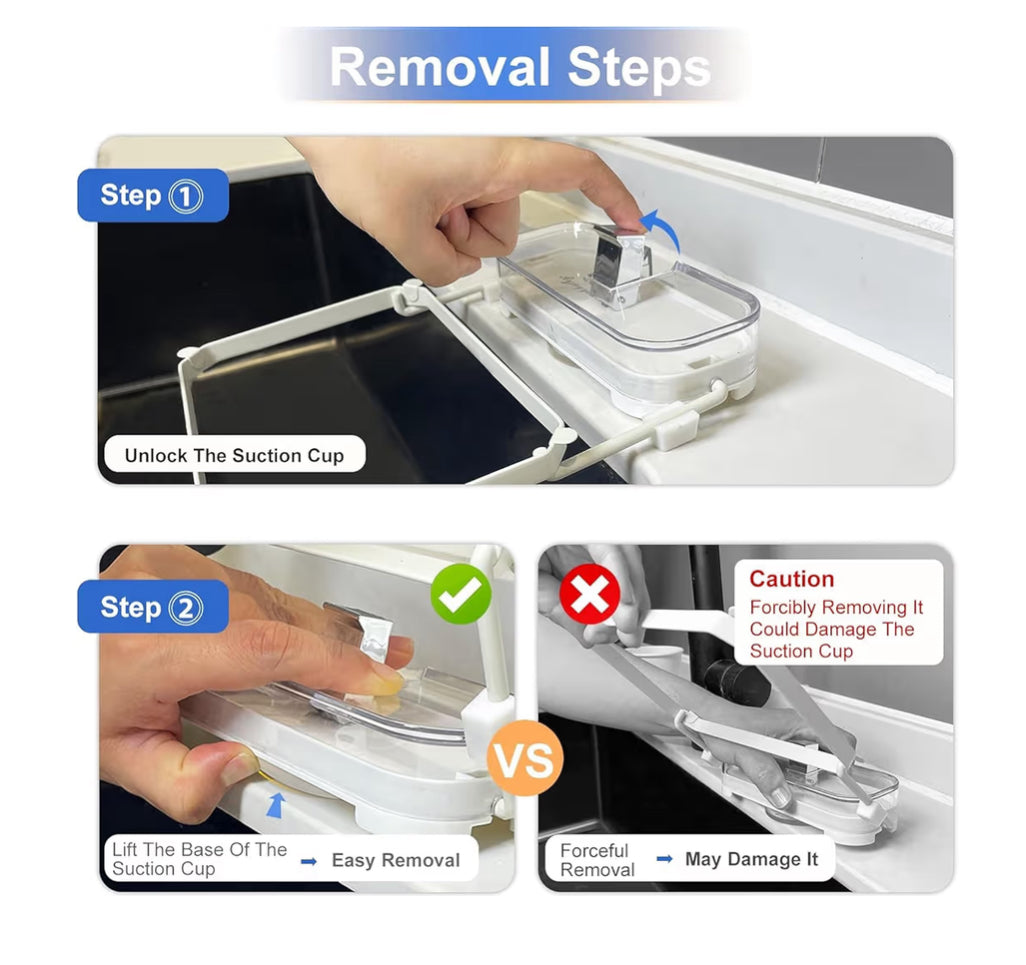 Removal Steps

Step ①

Unlock The Suction Cup

Step ②

Lift The Base Of The Suction Cup ➡ Easy Removal

VS

Caution
Forcibly Removing It Could Damage The Suction Cup

Forceful Removal ➡ May Damage It